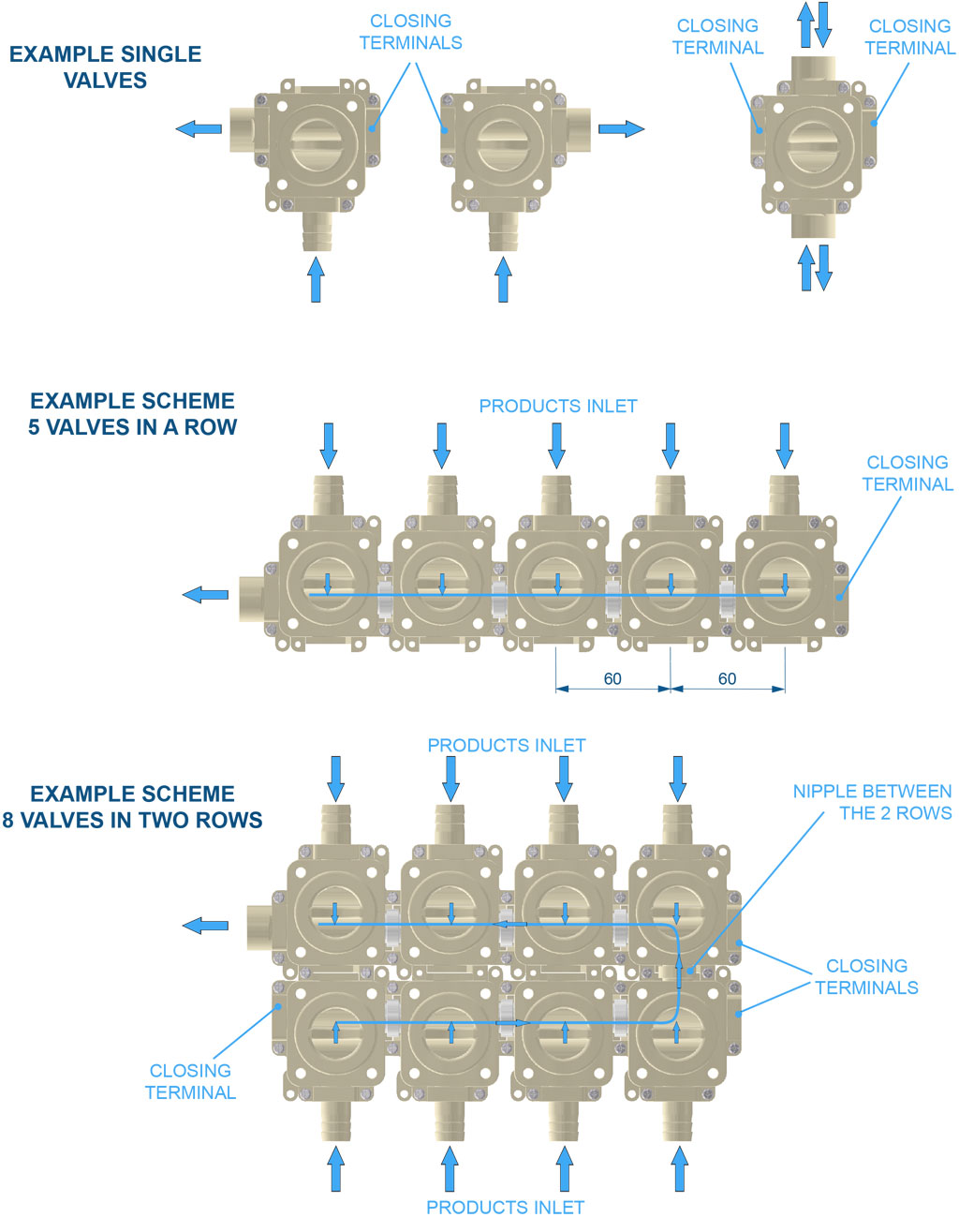 EXAMPLE SINGLE VALVES

CLOSING TERMINALS

CLOSING TERMINAL

CLOSING TERMINAL

EXAMPLE SCHEME 5 VALVES IN A ROW

PRODUCTS INLET

CLOSING TERMINAL

60

60

EXAMPLE SCHEME 8 VALVES IN TWO ROWS

PRODUCTS INLET

NIPPLE BETWEEN THE 2 ROWS

CLOSING TERMINALS

CLOSING TERMINAL

PRODUCTS INLET